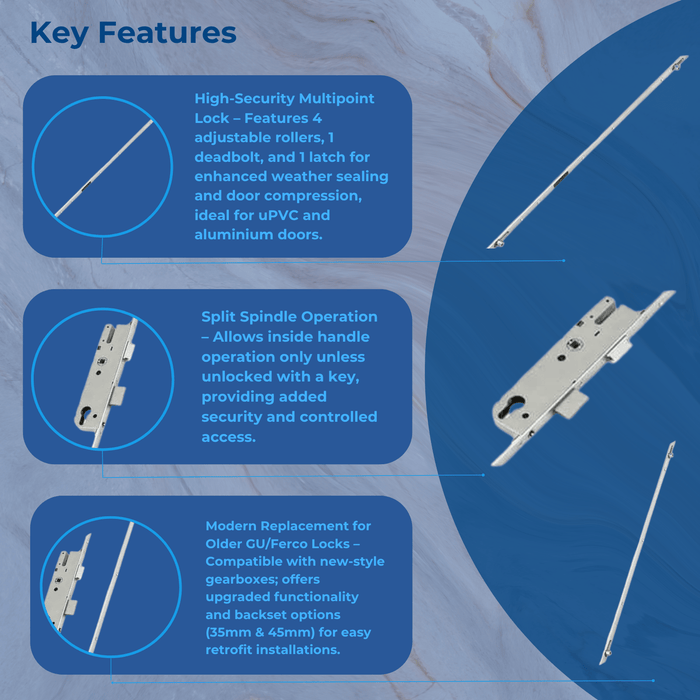 Key Features

High-Security Multipoint Lock – Features 4 adjustable rollers, 1 deadbolt, and 1 latch for enhanced weather sealing and door compression, ideal for uPVC and aluminium doors.

Split Spindle Operation – Allows inside handle operation only unless unlocked with a key, providing added security and controlled access.

Modern Replacement for Older GU/Ferco Locks – Compatible with new-style gearboxes; offers upgraded functionality and backset options (35mm & 45mm) for easy retrofit installations.