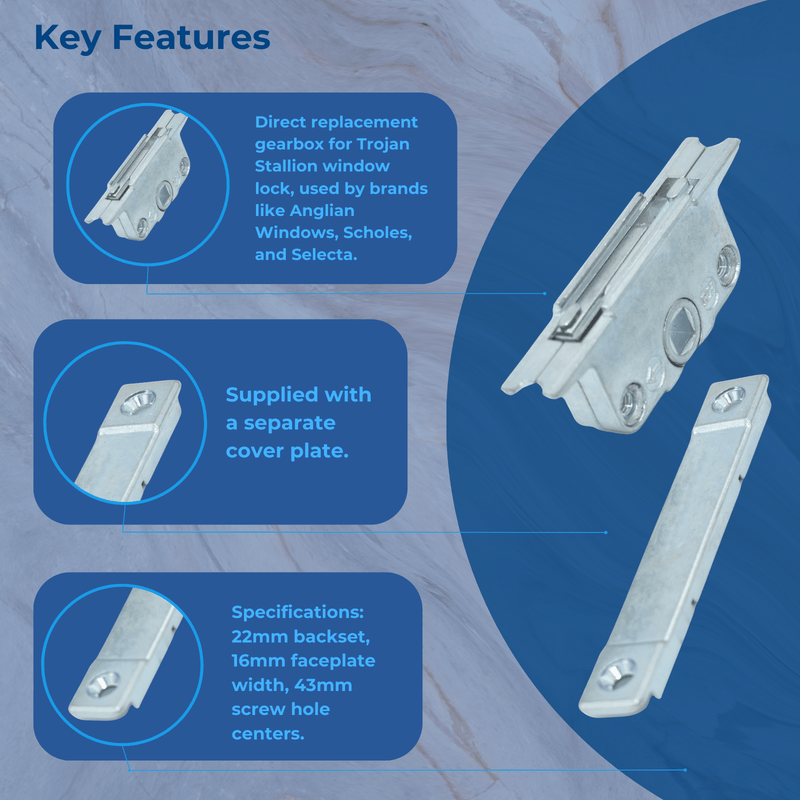 Key Features

Direct replacement gearbox for Trojan Stallion window lock, used by brands like Anglian Windows, Scholes, and Selecta.

Supplied with a separate cover plate.

Specifications: 22mm backset, 16mm faceplate width, 43mm screw hole centers.