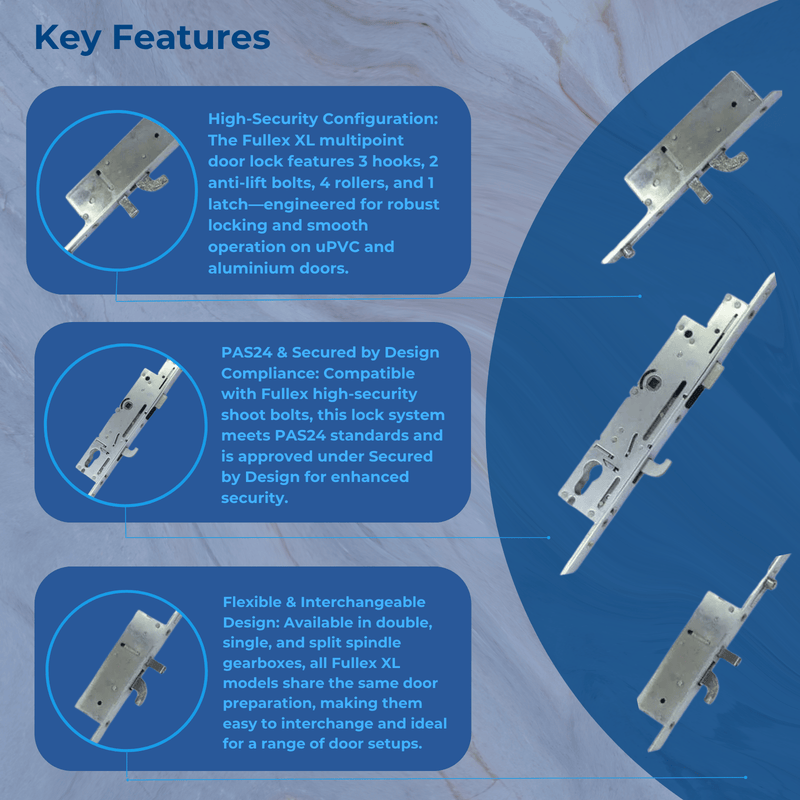 Key Features

High-Security Configuration: The Fullex XL multipoint door lock features 3 hooks, 2 anti-lift bolts, 4 rollers, and 1 latch—engineered for robust locking and smooth operation on uPVC and aluminium doors.

PAS24 & Secured by Design Compliance: Compatible with Fullex high-security shoot bolts, this lock system meets PAS24 standards and is approved under Secured by Design for enhanced security.

Flexible & Interchangeable Design: Available in double, single, and split spindle gearboxes, all Fullex XL models share the same door preparation, making them easy to interchange and ideal for a range of door setups.