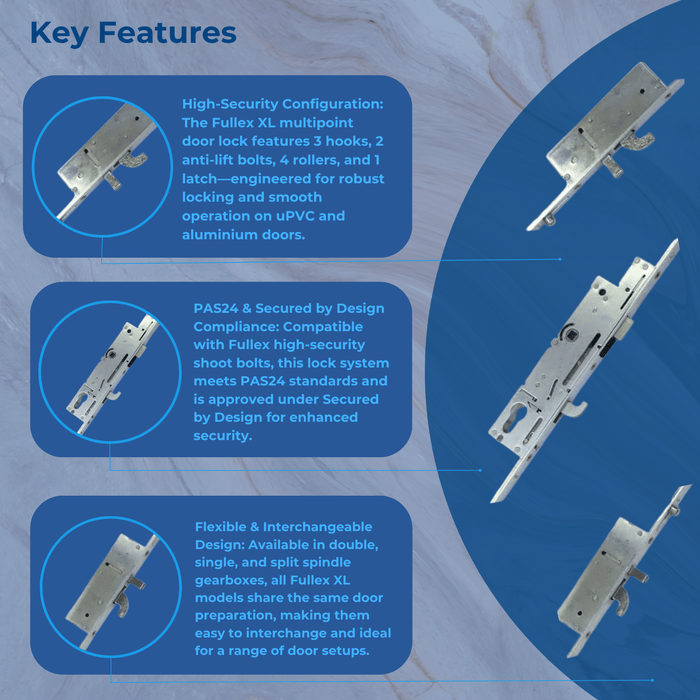 Key Features

High-Security Configuration: The Fullex XL multipoint door lock features 3 hooks, 2 anti-lift bolts, 4 rollers, and 1 latch—engineered for robust locking and smooth operation on uPVC and aluminium doors.

PAS24 & Secured by Design Compliance: Compatible with Fullex high-security shoot bolts, this lock system meets PAS24 standards and is approved under Secured by Design for enhanced security.

Flexible & Interchangeable Design: Available in double, single, and split spindle gearboxes, all Fullex XL models share the same door preparation, making them easy to interchange and ideal for a range of door setups.