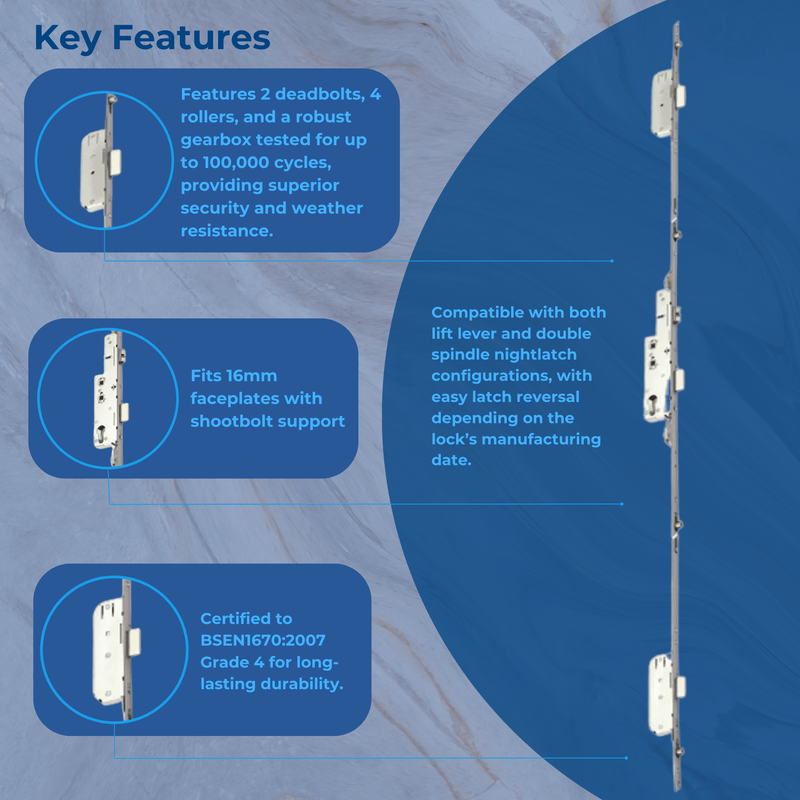 Key Features

Features 2 deadbolts, 4 rollers, and a robust gearbox tested for up to 100,000 cycles, providing superior security and weather resistance.

Fits 16mm faceplates with shootbolt support

Certified to BSEN1670:2007 Grade 4 for long-lasting durability.

Compatible with both lift lever and double spindle nightlatch configurations, with easy latch reversal depending on the lock's manufacturing date.