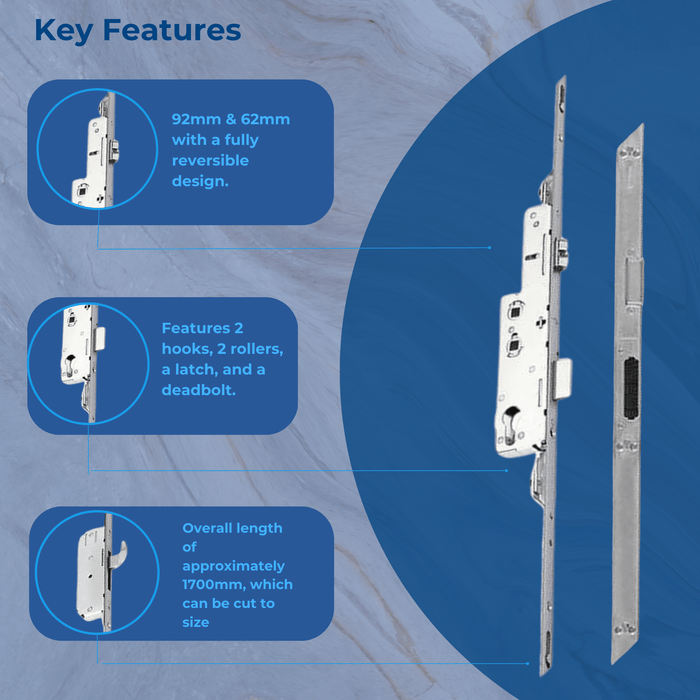 Key Features

92mm & 62mm with a fully reversible design.

Features 2 hooks, 2 rollers, a latch, and a deadbolt.

Overall length of approximately 1700mm, which can be cut to size