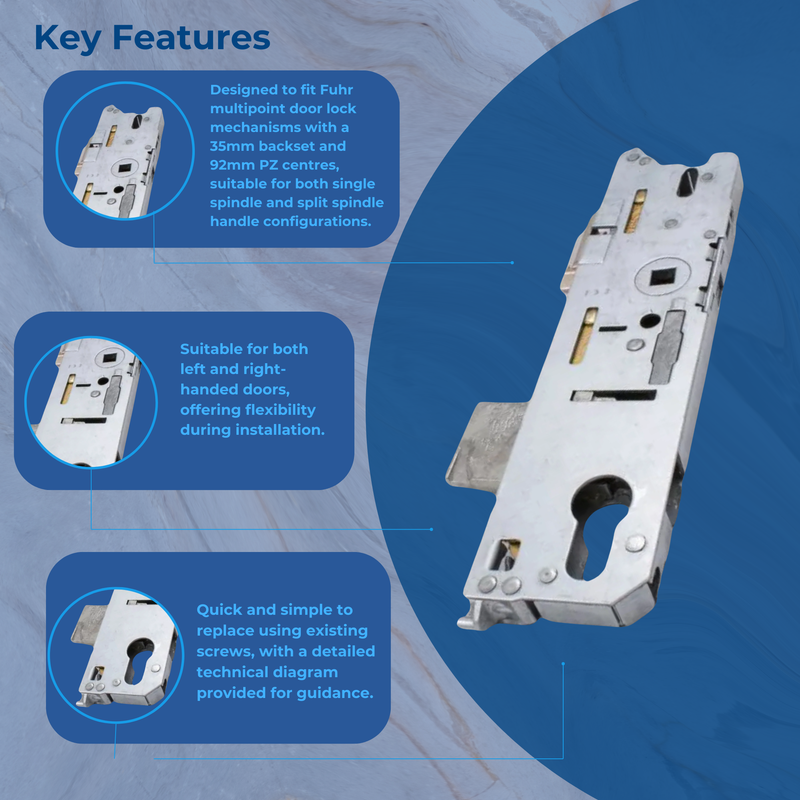 Key Features

Designed to fit Fuhr multipoint door lock mechanisms with a 35mm backset and 92mm PZ centres, suitable for both single spindle and split spindle handle configurations.

Suitable for both left and right-handed doors, offering flexibility during installation.

Quick and simple to replace using existing screws, with a detailed technical diagram provided for guidance.