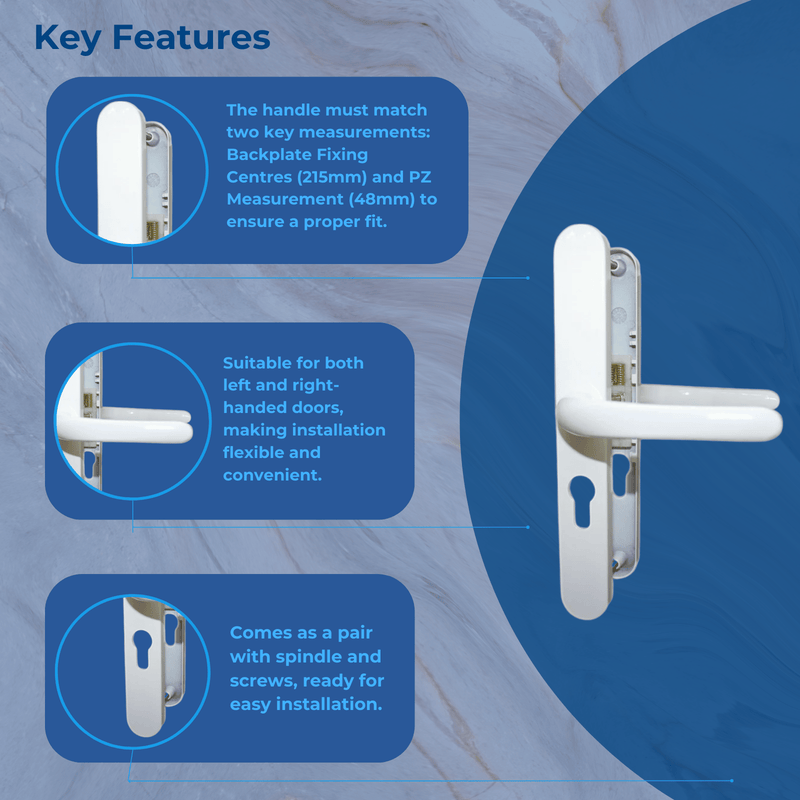 Key Features

The handle must match two key measurements: Backplate Fixing Centres (215mm) and PZ Measurement (48mm) to ensure a proper fit.

Suitable for both left and right-handed doors, making installation flexible and convenient.

Comes as a pair with spindle and screws, ready for easy installation.