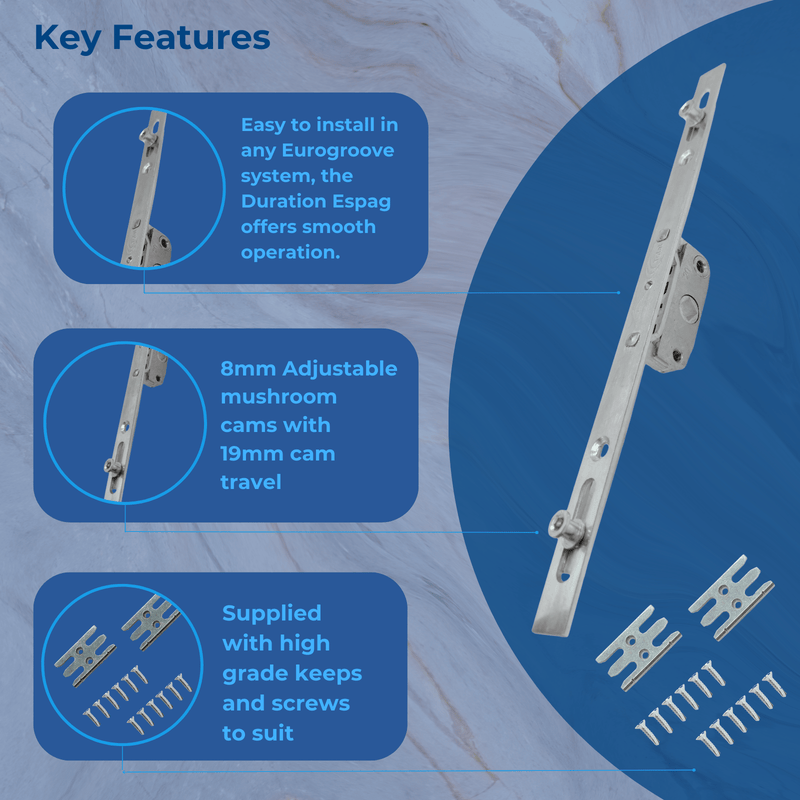 Key Features

Easy to install in any Eurogroove system, the Duration Espag offers smooth operation.

8mm Adjustable mushroom cams with 19mm cam travel

Supplied with high grade keeps and screws to suit