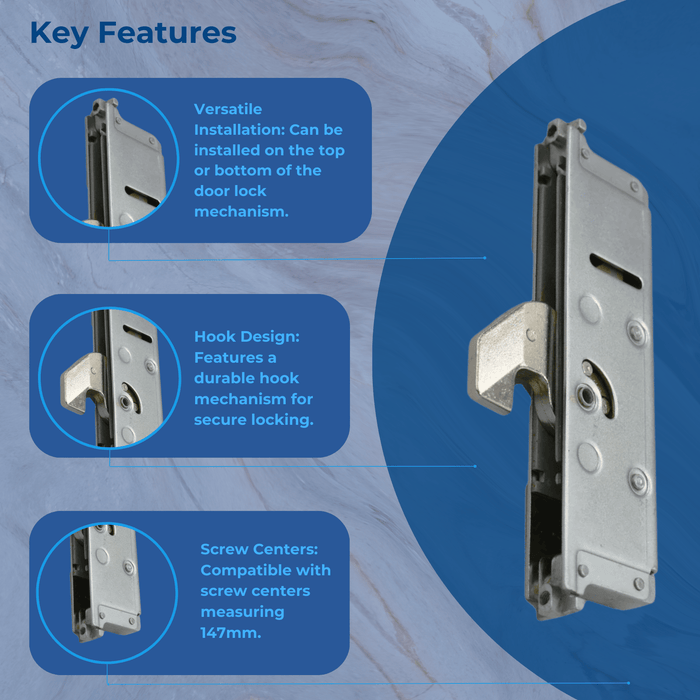 Key Features

Versatile Installation: Can be installed on the top or bottom of the door lock mechanism.

Hook Design: Features a durable hook mechanism for secure locking.

Screw Centers: Compatible with screw centers measuring 147mm.