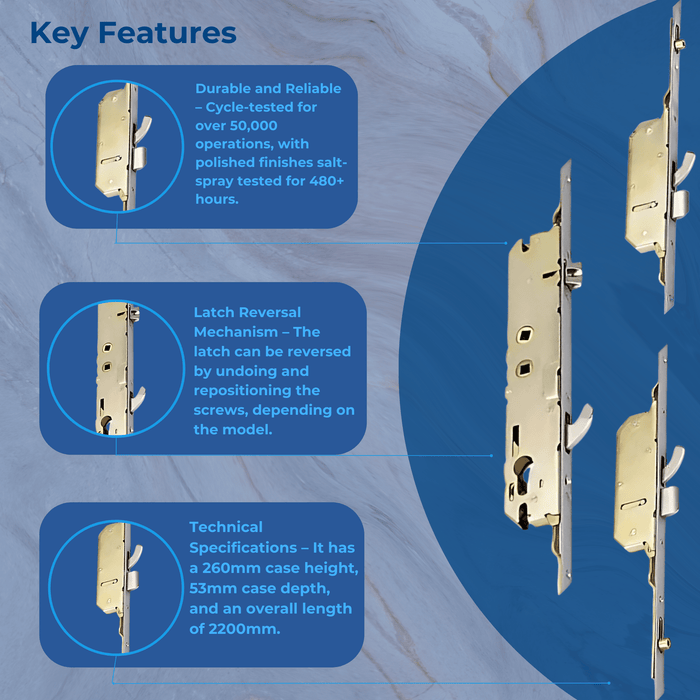 Key Features

Durable and Reliable – Cycle-tested for over 50,000 operations, with polished finishes salt-spray tested for 480+ hours.

Latch Reversal Mechanism – The latch can be reversed by undoing and repositioning the screws, depending on the model.

Technical Specifications – It has a 260mm case height, 53mm case depth, and an overall length of 2200mm.