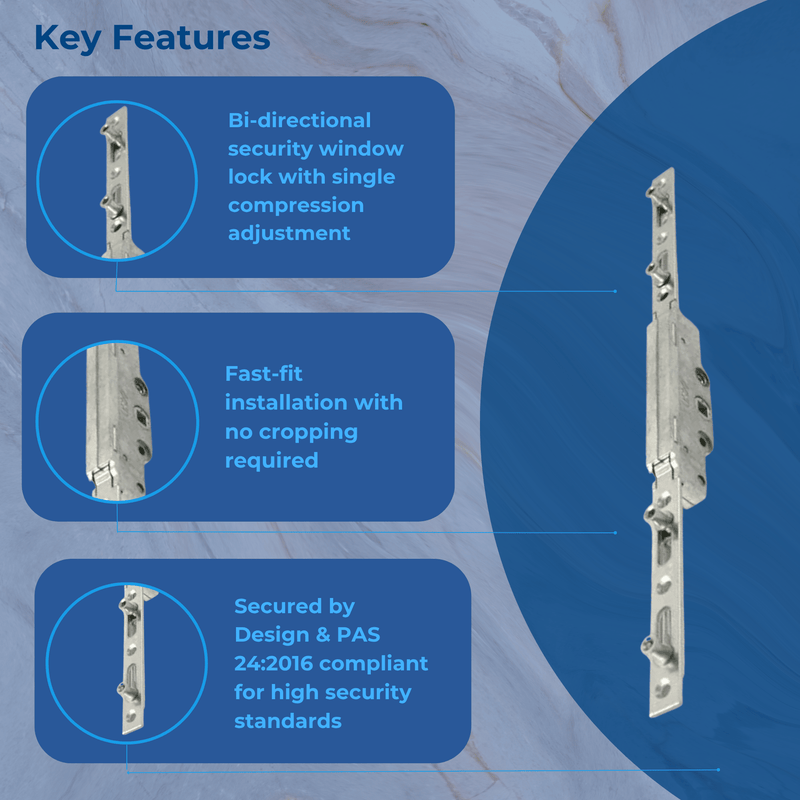 Key Features

Bi-directional security window lock with single compression adjustment

Fast-fit installation with no cropping required

Secured by Design & PAS 24:2016 compliant for high security standards