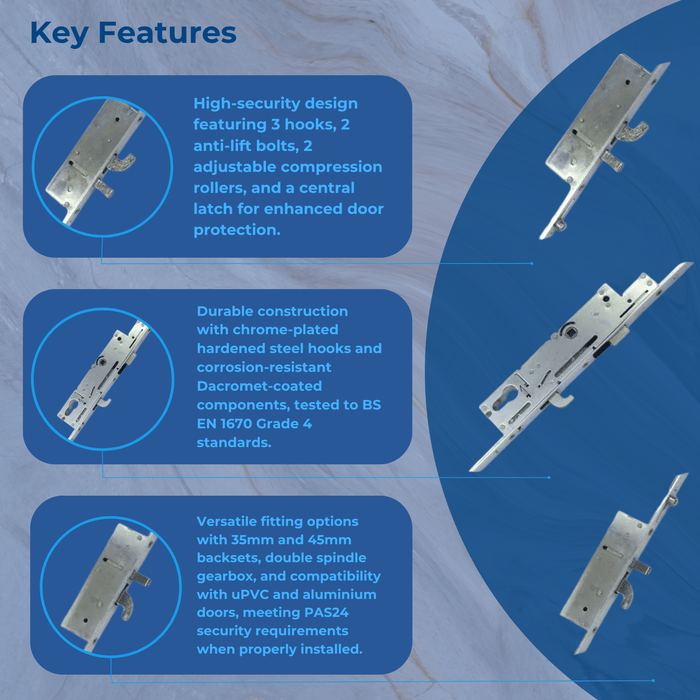 Key Features

High-security design featuring 3 hooks, 2 anti-lift bolts, 2 adjustable compression rollers, and a central latch for enhanced door protection.

Durable construction with chrome-plated hardened steel hooks and corrosion-resistant Dacromet-coated components, tested to BS EN 1670 Grade 4 standards.

Versatile fitting options with 35mm and 45mm backsets, double spindle gearbox, and compatibility with uPVC and aluminium doors, meeting PAS24 security requirements when properly installed.