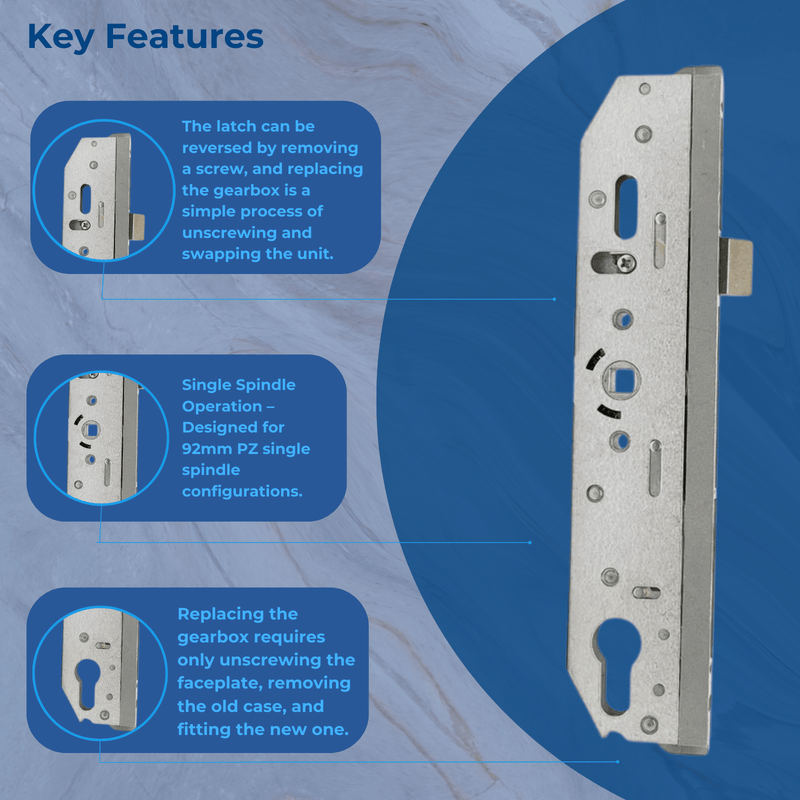 Key Features

The latch can be reversed by removing a screw, and replacing the gearbox is a simple process of unscrewing and swapping the unit.

Single Spindle Operation – Designed for 92mm PZ single spindle configurations.

Replacing the gearbox requires only unscrewing the faceplate, removing the old case, and fitting the new one.